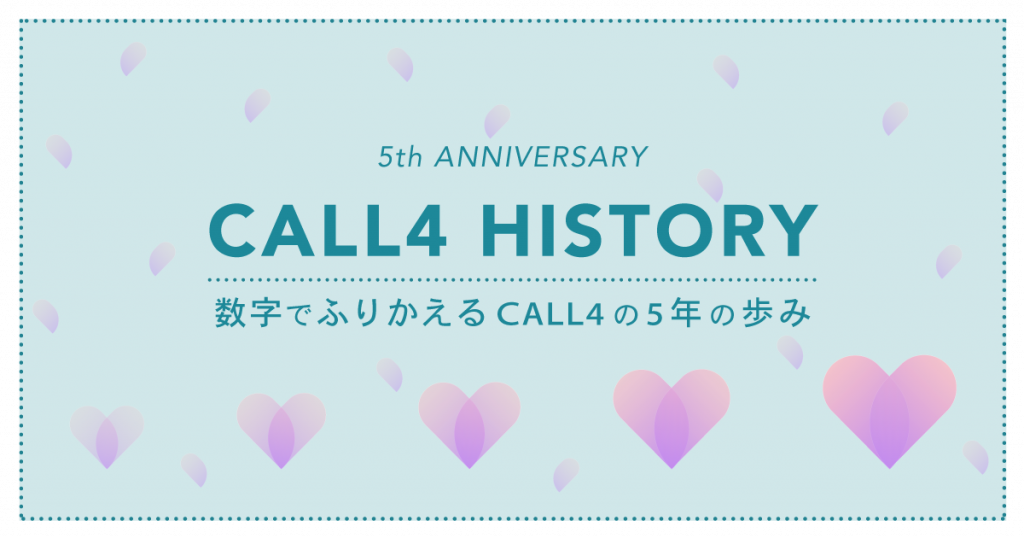 5th ANNIVERSARY

CALL4 HISTORY

数字でふりかえるCALL4の5年の歩み